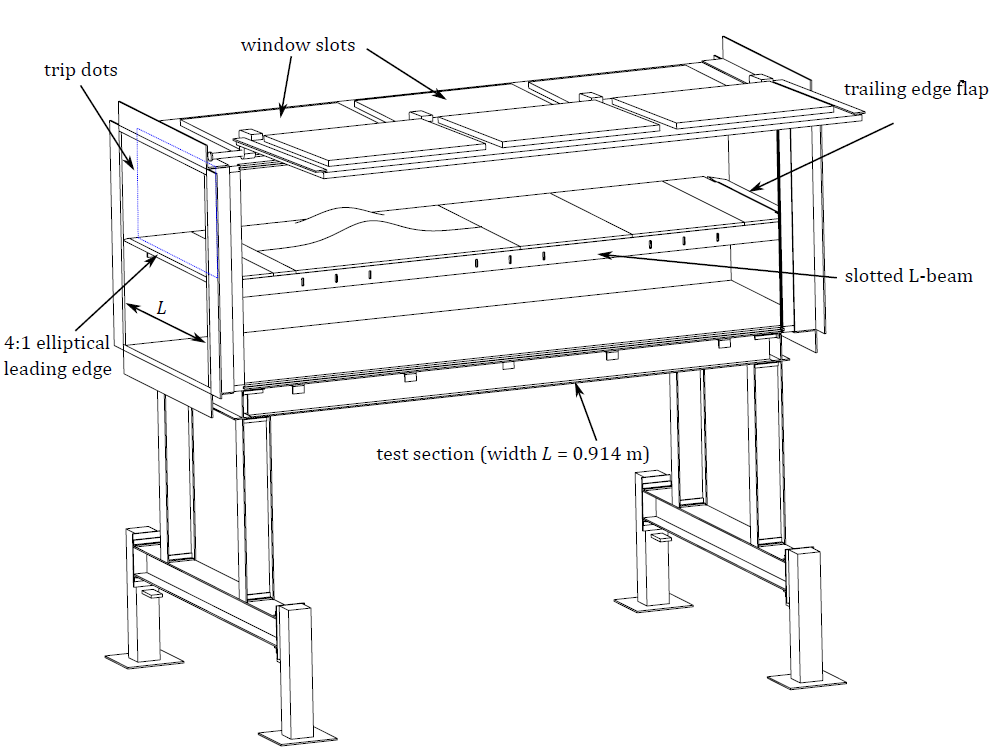 window slots

trip dots

trailing edge flap

slotted L-beam

$L$

4:1 elliptical leading edge

test section (width $L$ = 0.914 m)